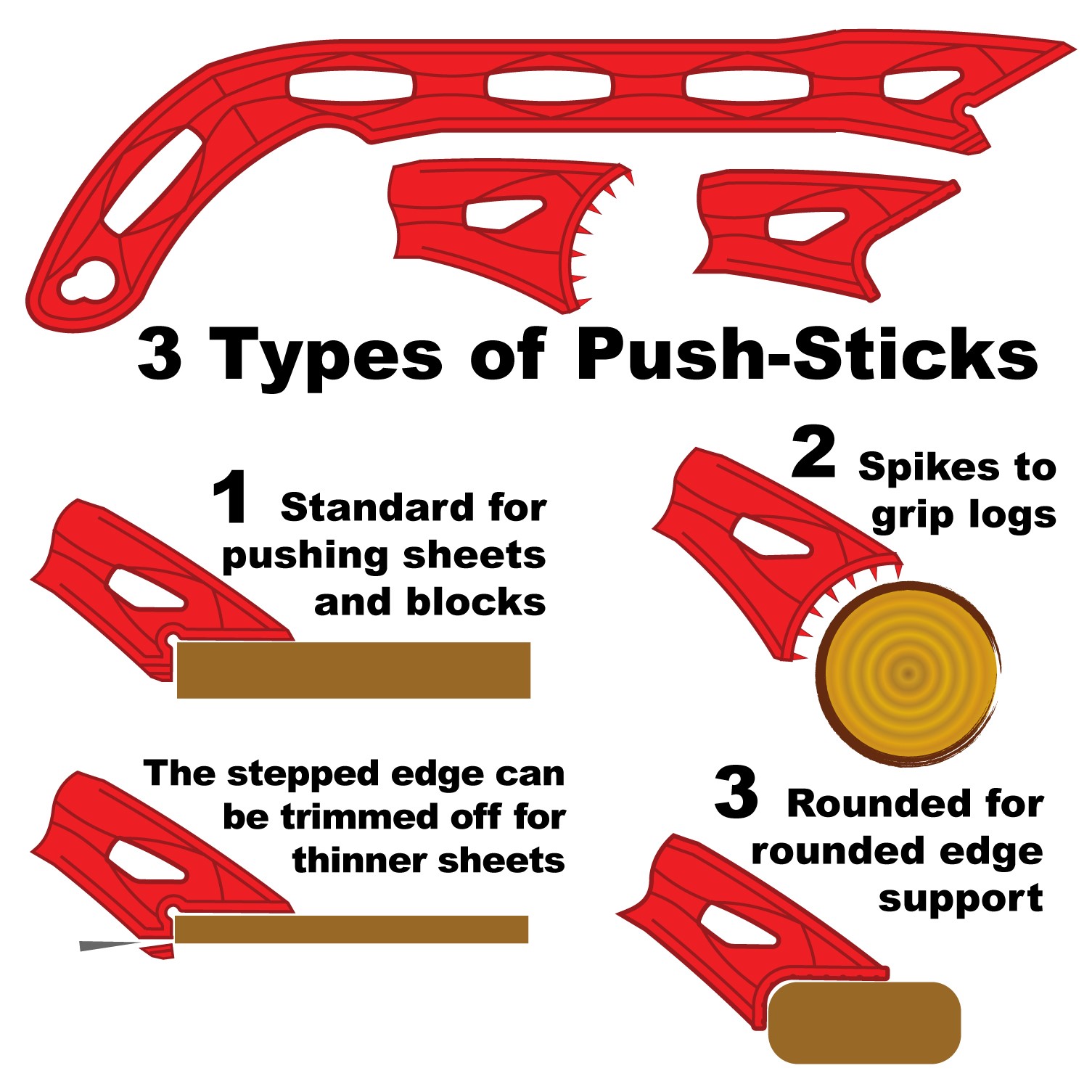 3 Types of Push-Sticks

1 Standard for pushing sheets and blocks

2 Spikes to grip logs

The stepped edge can be trimmed off for thinner sheets

3 Rounded for rounded edge support