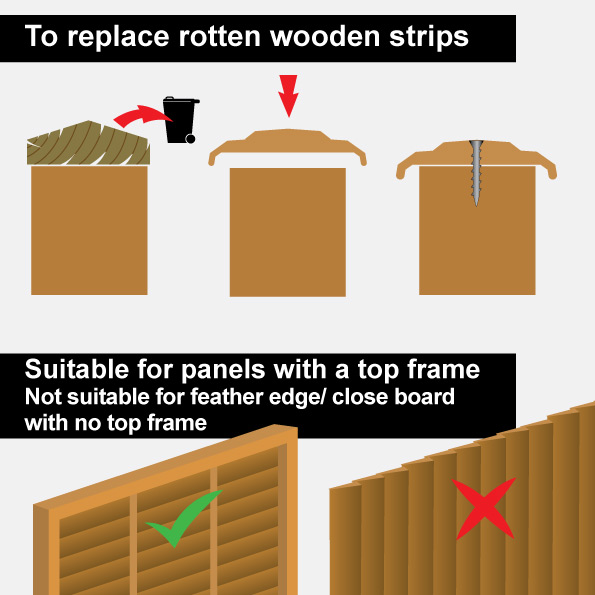 To replace rotten wooden strips

Suitable for panels with a top frame
Not suitable for feather edge/ close board with no top frame